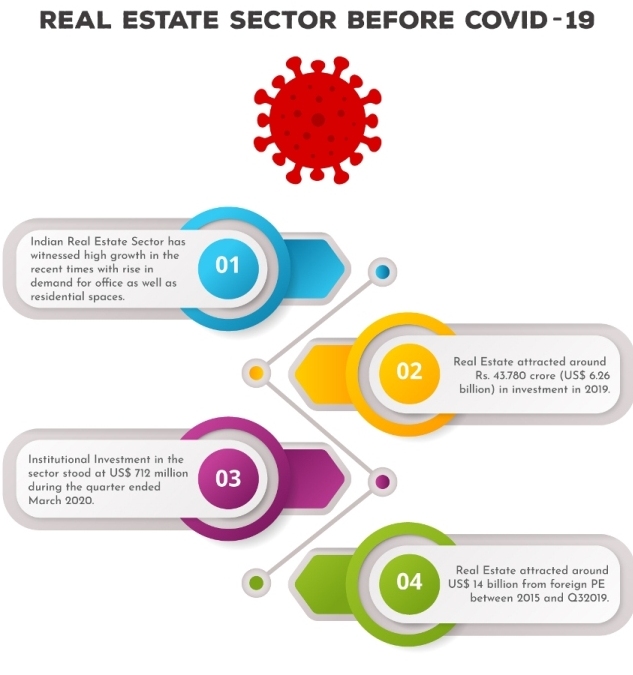 REAL ESTATE SECTOR BEFORE COVID-19

Indian Real Estate Sector has witnessed high growth in the recent times with rise in demand for office as well as residential spaces.

01

02

Real Estate attracted around Rs. 43.780 crore (US$ 6.26 billion) in investment in 2019.

Institutional Investment in the sector stood at US$ 712 million during the quarter ended March 2020.

03

04

Real Estate attracted around US$ 14 billion from foreign PE between 2015 and Q32019.